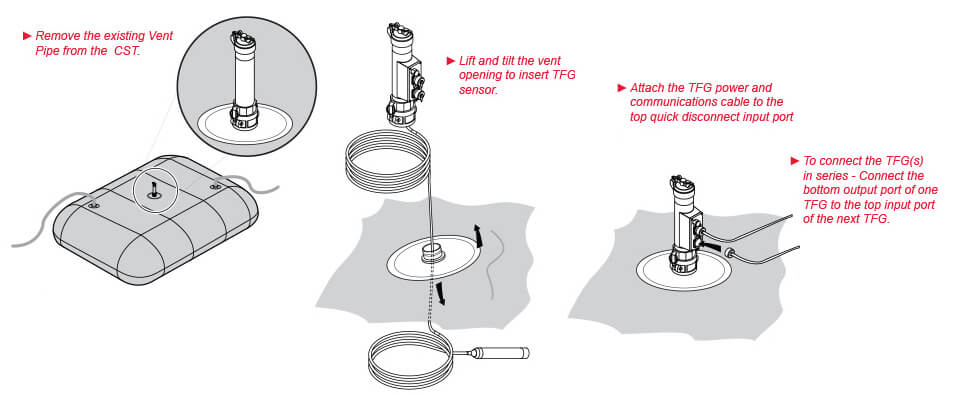 ► Remove the existing Vent Pipe from the CST.

► Lift and tilt the vent opening to insert TFG sensor.

► Attach the TFG power and communications cable to the top quick disconnect input port

► To connect the TFG(s) in series - Connect the bottom output port of one TFG to the top input port of the next TFG.